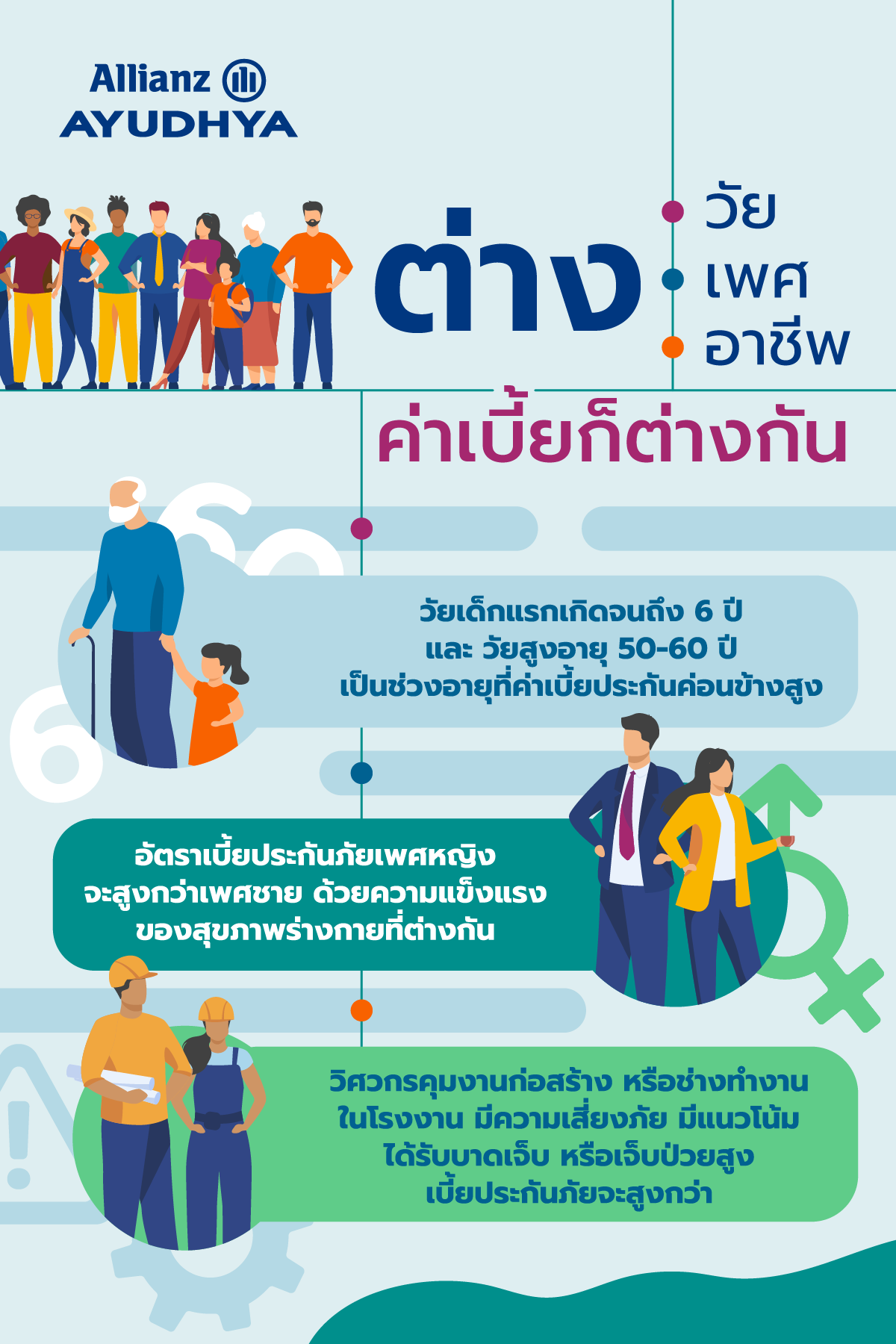 Allianz
AYUDHYA

ต่าง

วัย
เพศ
อาชีพ

ค่าเบี้ยก็ต่างกัน

วัยเด็กแรกเกิดจนถึง 6 ปี และ วัยสูงอายุ 50-60 ปี เป็นช่วงอายุที่ค่าเบี้ยประกันค่อนข้างสูง

อัตราเบี้ยประกันภัยเพศหญิง จะสูงกว่าเพศชาย ด้วยความแข็งแรง ของสุขภาพร่างกายที่ต่างกัน

วิศวกรคุมงานก่อสร้าง หรือช่างทำงาน ในโรงงาน มีความเสี่ยงภัย มีแนวโน้ม ได้รับบาดเจ็บ หรือเจ็บป่วยสูง เบี้ยประกันภัยจะสูงกว่า