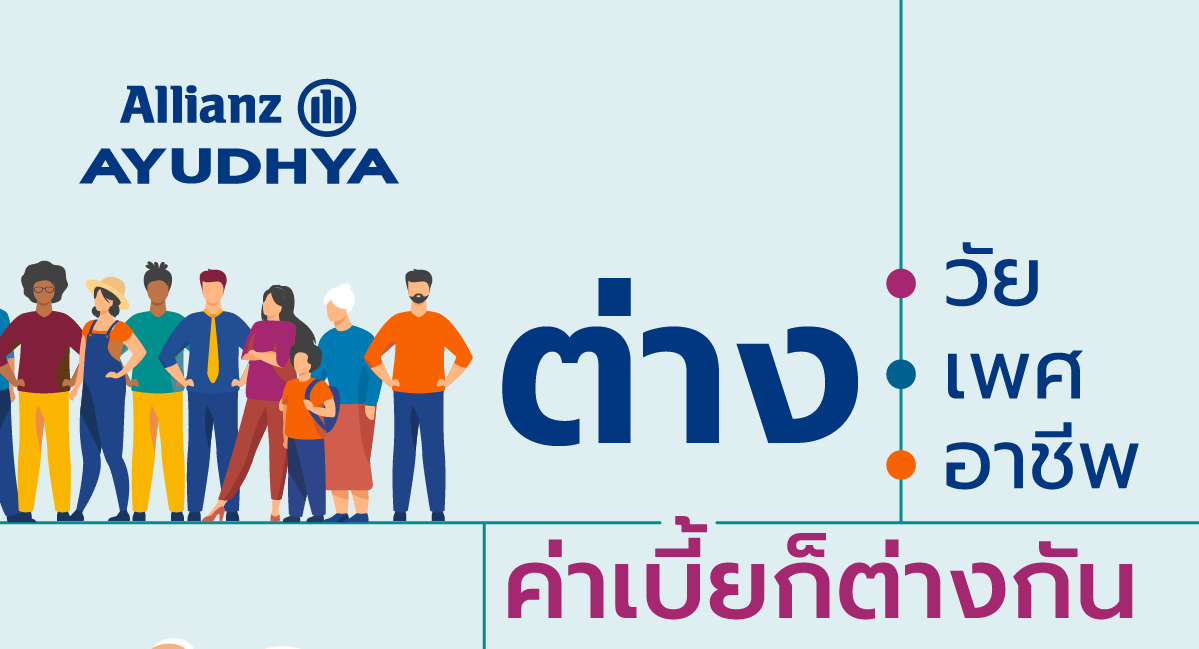 Allianz
AYUDHYA

ต่าง

วัย
เพศ
อาชีพ

ค่าเบี้ยก็ต่างกัน